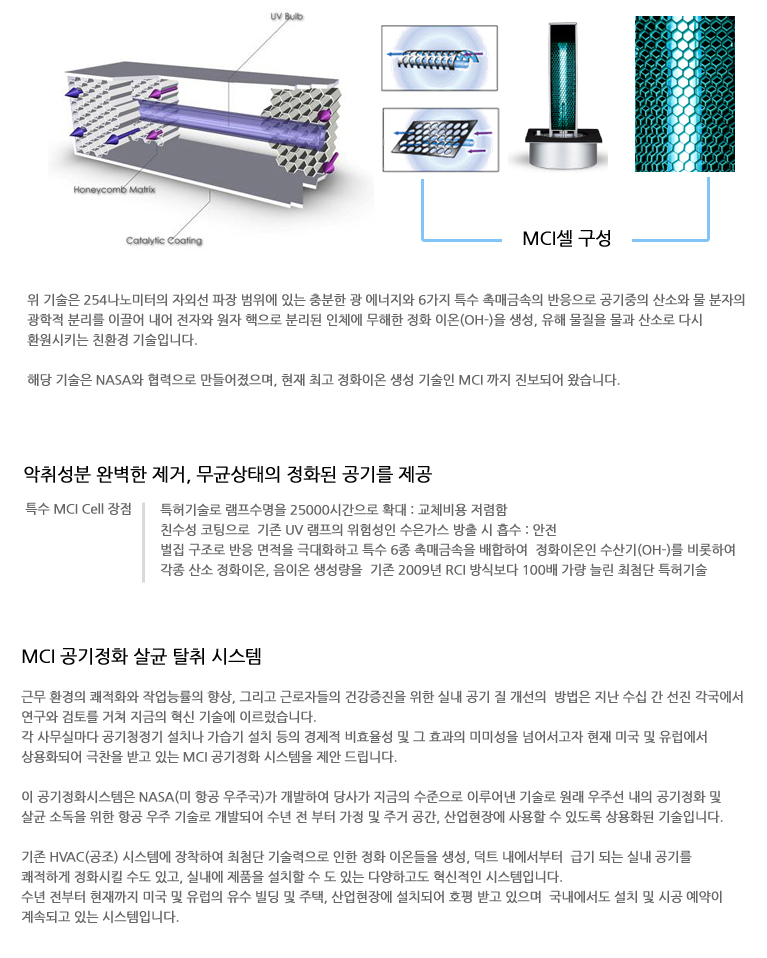 UV Bulb

Honeycomb Matrix

Catalytic Coating

MCI셀 구성

위 기술은 254나노미터의 자외선 파장 범위에 있는 충분한 광 에너지와 6가지 특수 촉매금속의 반응으로 공기중의 산소와 물 분자의 광학적 분리를 이끌어 내어 전자와 원자 핵으로 분리된 인체에 무해한 정화 이온(OH-)을 생성, 유해 물질을 물과 산소로 다시 환원시키는 친환경 기술입니다.

해당 기술은 NASA와 협력으로 만들어졌으며, 현재 최고 정화이온 생성 기술인 MCI 까지 진보되어 왔습니다.

악취성분 완벽한 제거, 무균상태의 정화된 공기를 제공

특수 MCI Cell 장점

특허기술로 램프수명을 25000시간으로 확대 : 교체비용 저렴함
친수성 코팅으로 기존 UV 램프의 위험성인 수은가스 방출 시 흡수 : 안전
벌집 구조로 반응 면적을 극대화하고 특수 6종 촉매금속을 배합하여 정화이온인 수산기(OH-)를 비롯하여 각종 산소 정화이온, 음이온 생성량을 기존 2009년 RCI 방식보다 100배 가량 늘린 최첨단 특허기술

MCI 공기정화 살균 탈취 시스템

근무 환경의 쾌적화와 작업능률의 향상, 그리고 근로자들의 건강증진을 위한 실내 공기 질 개선의 방법은 지난 수십 간 선진 각국에서 연구와 검토를 거쳐 지금의 혁신 기술에 이르렀습니다.
각 사무실마다 공기청정기 설치나 가습기 설치 등의 경제적 비효율성 및 그 효과의 미미성을 넘어서고자 현재 미국 및 유럽에서 상용화되어 극찬을 받고 있는 MCI 공기정화 시스템을 제안 드립니다.

이 공기정화시스템은 NASA(미 항공 우주국)가 개발하여 당사가 지금의 수준으로 이루어낸 기술로 원래 우주선 내의 공기정화 및 살균 소독을 위한 항공 우주 기술로 개발되어 수년 전 부터 가정 및 주거 공간, 산업현장에 사용할 수 있도록 상용화된 기술입니다.

기존 HVAC(공조) 시스템에 장착하여 최첨단 기술력으로 인한 정화 이온들을 생성, 덕트 내에서부터 급기 되는 실내 공기를 쾌적하게 정화시킬 수도 있고, 실내에 제품을 설치할 수 도 있는 다양하고도 혁신적인 시스템입니다.
수년 전부터 현재까지 미국 및 유럽의 유수 빌딩 및 주택, 산업현장에 설치되어 호평 받고 있으며 국내에서도 설치 및 시공 예약이 계속되고 있는 시스템입니다.